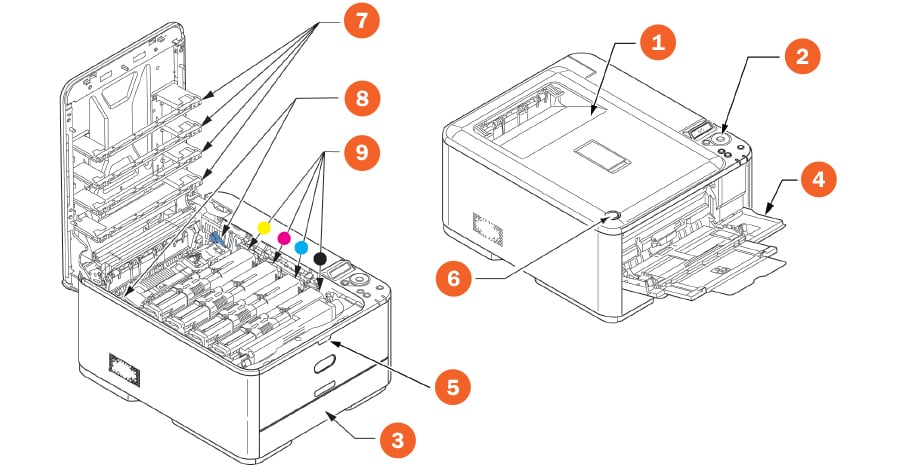 7
8
9
5
3
1
2
4
6